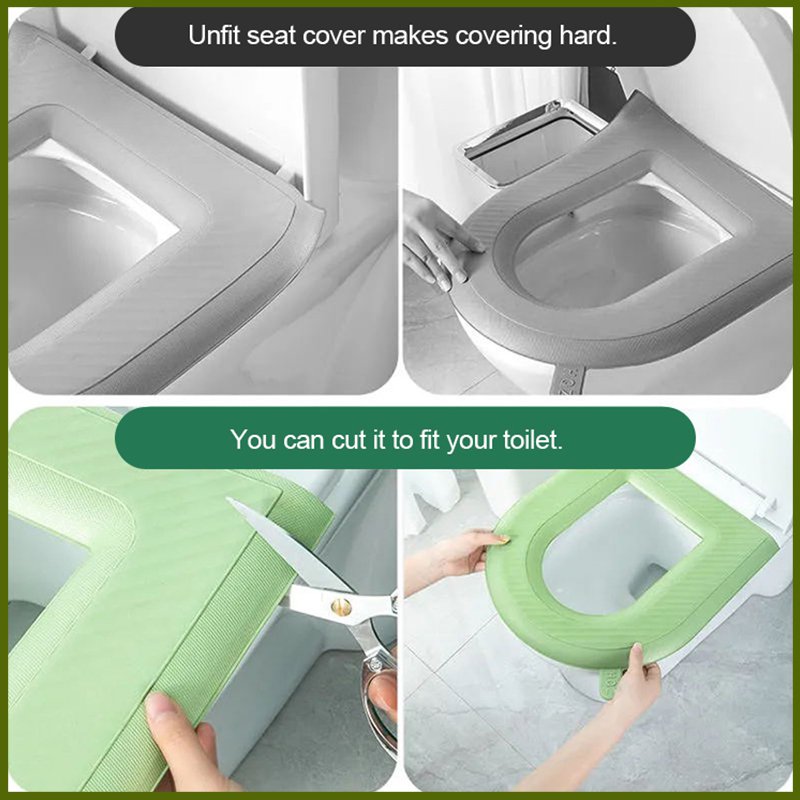 Unfit seat cover makes covering hard.

You can cut it to fit your toilet.