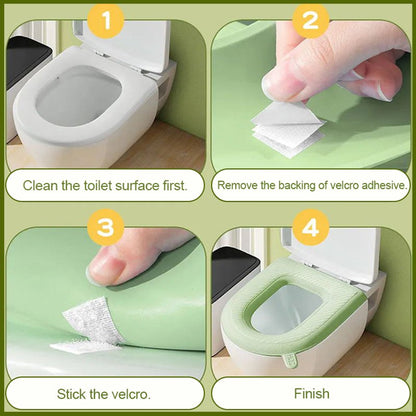 1

Clean the toilet surface first.

2

Remove the backing of velcro adhesive.

3

Stick the velcro.

4

Finish