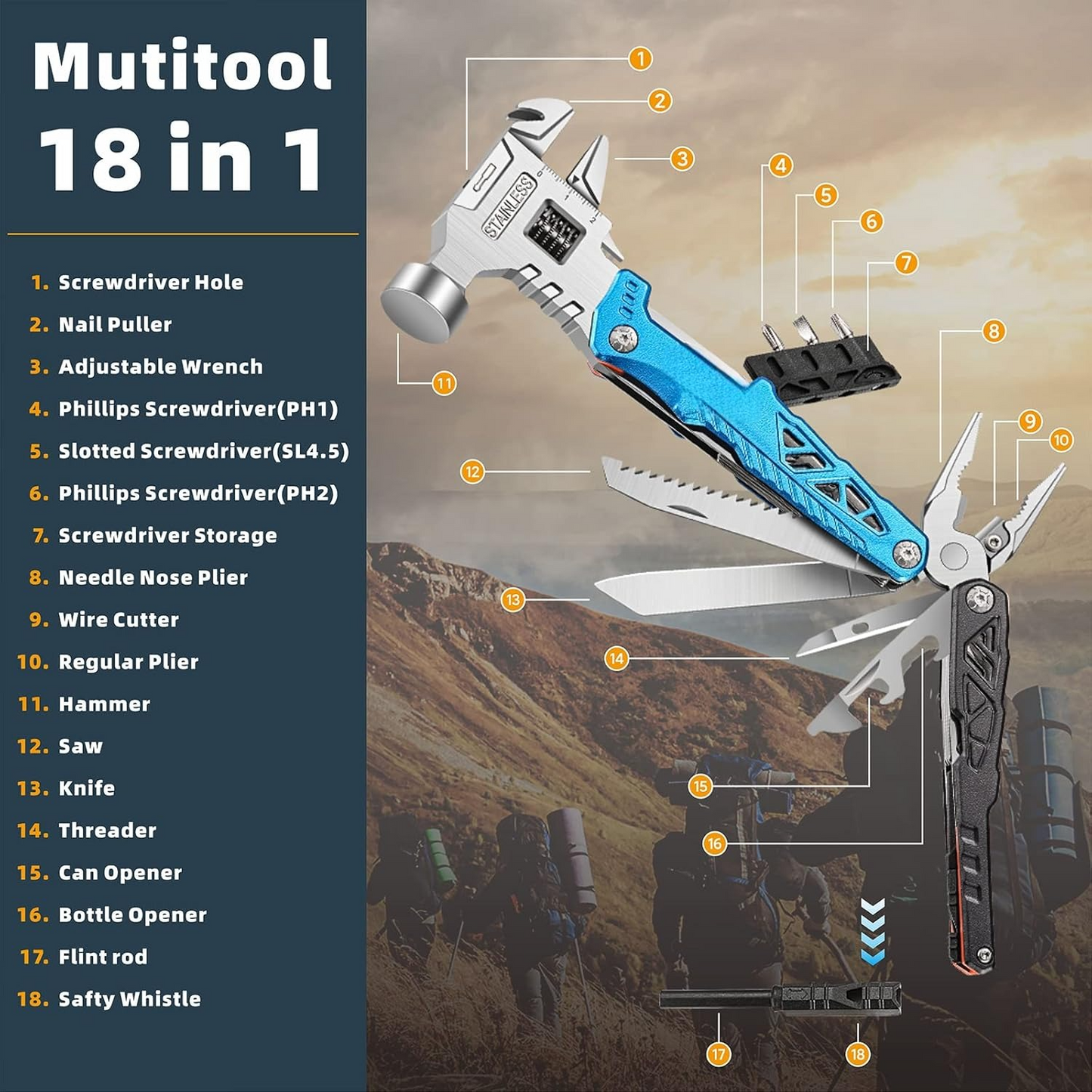 Mutitool
18 in 1

1. Screwdriver Hole
2. Nail Puller
3. Adjustable Wrench
4. Phillips Screwdriver(PH1)
5. Slotted Screwdriver(SL4.5)
6. Phillips Screwdriver(PH2)
7. Screwdriver Storage
8. Needle Nose Plier
9. Wire Cutter
10. Regular Plier
11. Hammer
12. Saw
13. Knife
14. Threader
15. Can Opener
16. Bottle Opener
17. Flint rod
18. Safty Whistle

1
2
3
4
5
6
7
8
9
10
11
12
13
14
15
16
17
18

STAINLESS
0
1
2