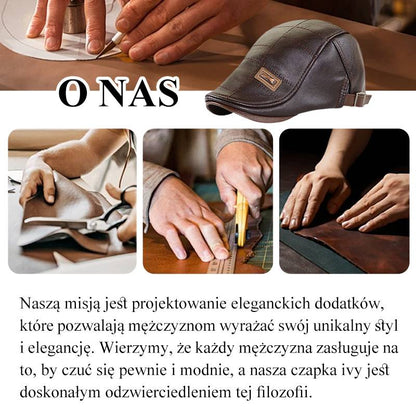 O NAS

Naszą misją jest projektowanie eleganckich dodatków, które pozwalają mężczyznom wyrażać swój unikalny styl i elegancję. Wierzymy, że każdy mężczyzna zasługuje na to, by czuć się pewnie i modnie, a nasza czapka ivy jest doskonałym odzwierciedleniem tej filozofii.